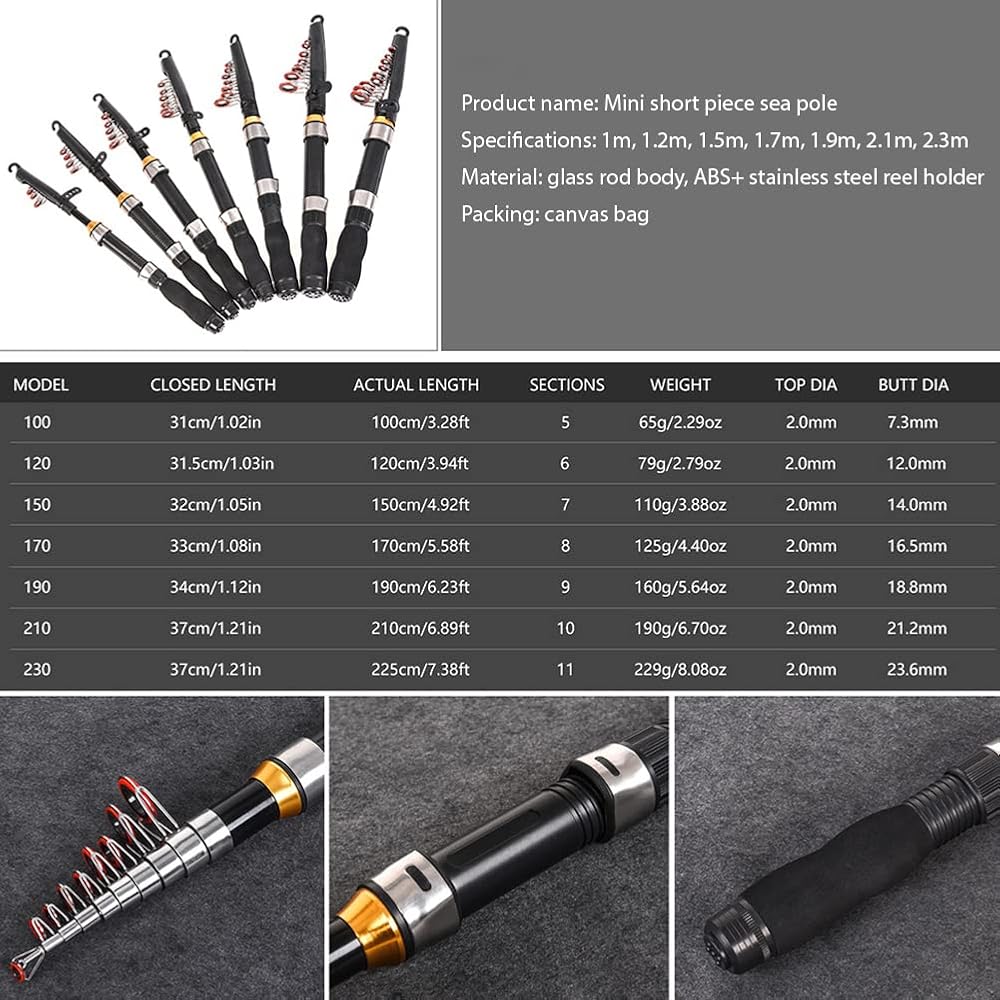 Product name: Mini short piece sea pole
Specifications: 1m, 1.2m, 1.5m, 1.7m, 1.9m, 2.1m, 2.3m
Material: glass rod body, ABS+ stainless steel reel holder
Packing: canvas bag

| MODEL | CLOSED LENGTH | ACTUAL LENGTH | SECTIONS | WEIGHT | TOP DIA | BUTT DIA |
|---|---|---|---|---|---|---|
| 100 | 31cm/1.02in | 100cm/3.28ft | 5 | 65g/2.29oz | 2.0mm | 7.3mm |
| 120 | 31.5cm/1.03in | 120cm/3.94ft | 6 | 79g/2.79oz | 2.0mm | 12.0mm |
| 150 | 32cm/1.05in | 150cm/4.92ft | 7 | 110g/3.88oz | 2.0mm | 14.0mm |
| 170 | 33cm/1.08in | 170cm/5.58ft | 8 | 125g/4.40oz | 2.0mm | 16.5mm |
| 190 | 34cm/1.12in | 190cm/6.23ft | 9 | 160g/5.64oz | 2.0mm | 18.8mm |
| 210 | 37cm/1.21in | 210cm/6.89ft | 10 | 190g/6.70oz | 2.0mm | 21.2mm |
| 230 | 37cm/1.21in | 225cm/7.38ft | 11 | 229g/8.08oz | 2.0mm | 23.6mm |