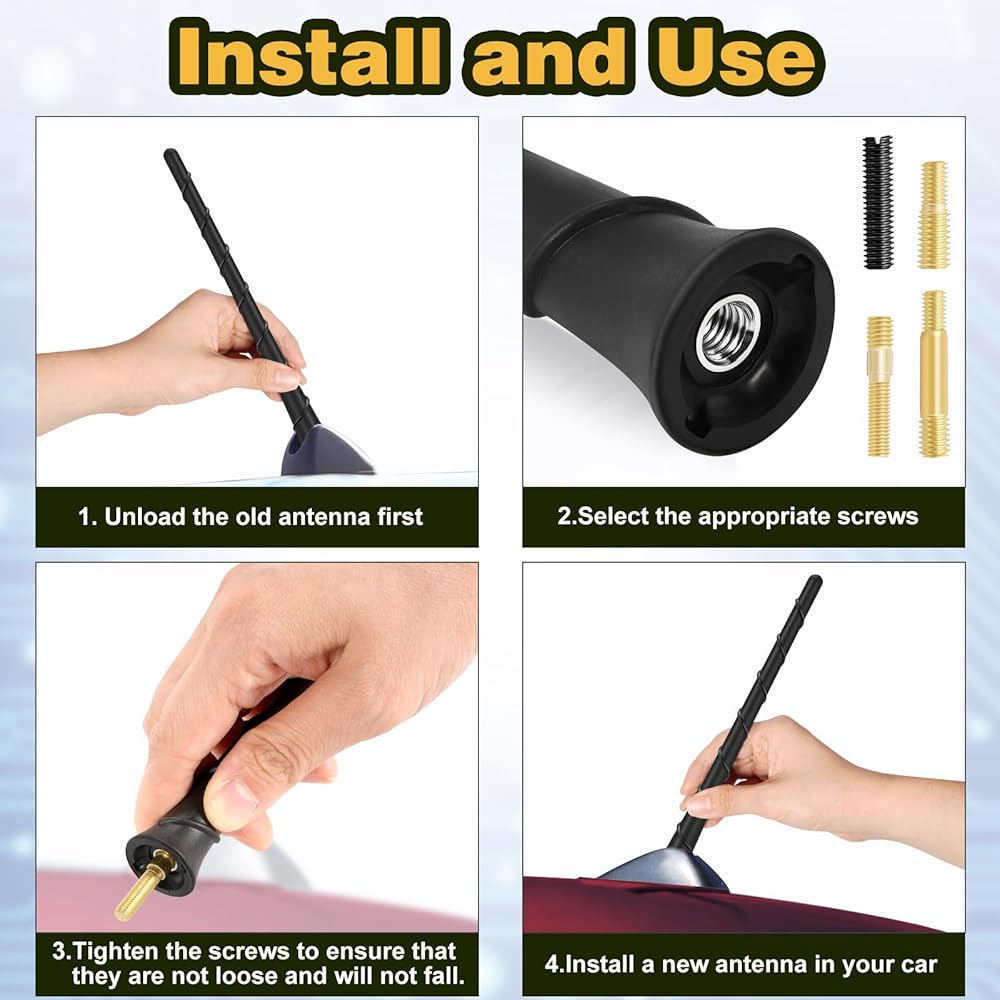 Install and Use

1. Unload the old antenna first

2.Select the appropriate screws

3.Tighten the screws to ensure that they are not loose and will not fall.

4.Install a new antenna in your car