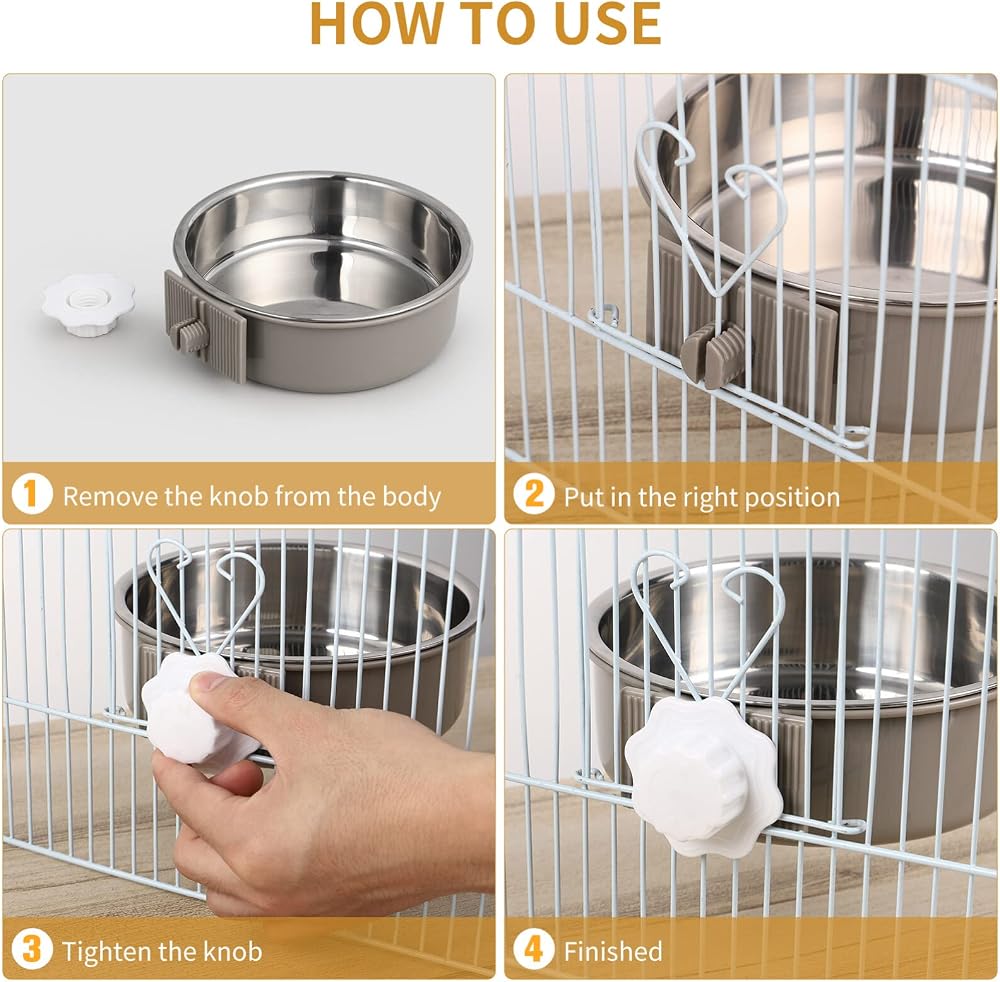 HOW TO USE

1 Remove the knob from the body

2 Put in the right position

3 Tighten the knob

4 Finished