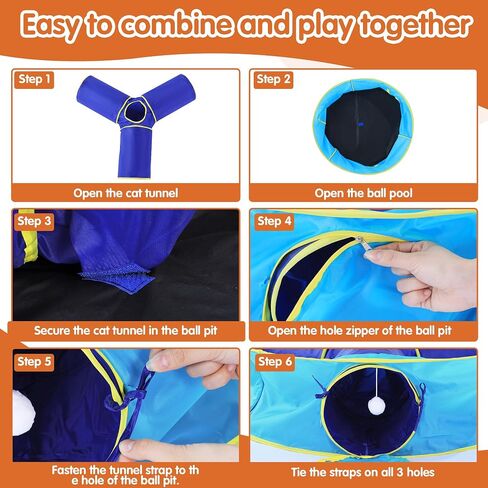 Easy to combine and play together

Step 1

Open the cat tunnel

Step 2

Open the ball pool

Step 3

Secure the cat tunnel in the ball pit

Step 4

Open the hole zipper of the ball pit

Step 5

Fasten the tunnel strap to th e hole of the ball pit.

Step 6

Tie the straps on all 3 holes