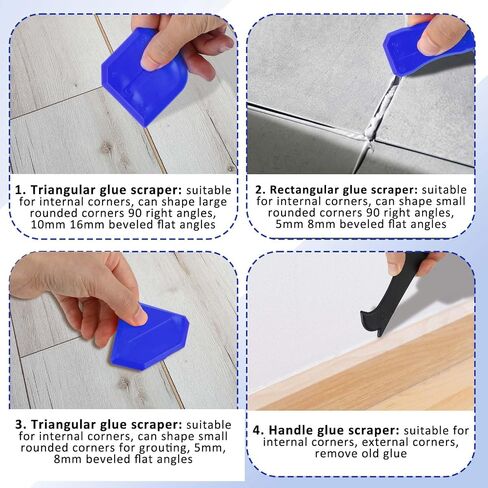 1. Triangular glue scraper: suitable for internal corners, can shape large rounded corners 90 right angles, 10mm 16mm beveled flat angles

2. Rectangular glue scraper: suitable for internal corners, can shape small rounded corners 90 right angles, 5mm 8mm beveled flat angles

3. Triangular glue scraper: suitable for internal corners, can shape small rounded corners for grouting, 5mm, 8mm beveled flat angles

4. Handle glue scraper: suitable for internal corners, external corners, remove old glue