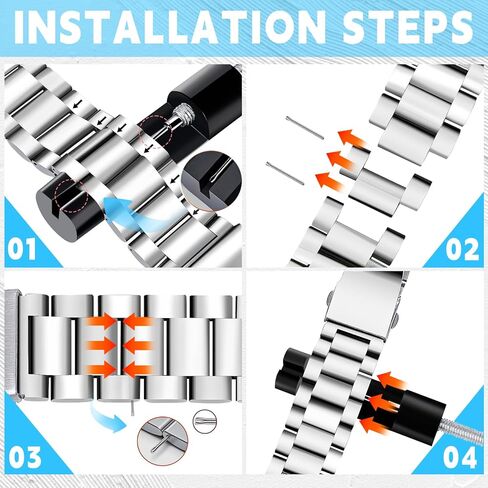 INSTALLATION STEPS

01

02

03

04