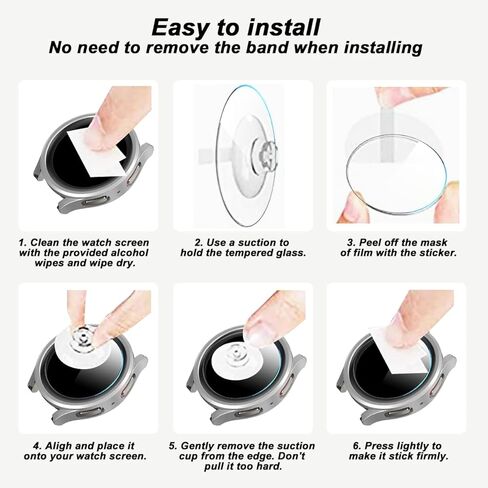 Easy to install
No need to remove the band when installing

1. Clean the watch screen with the provided alcohol wipes and wipe dry.

2. Use a suction to hold the tempered glass.

3. Peel off the mask of film with the sticker.

4. Aligh and place it onto your watch screen.

5. Gently remove the suction cup from the edge. Don't pull it too hard.

6. Press lightly to make it stick firmly.