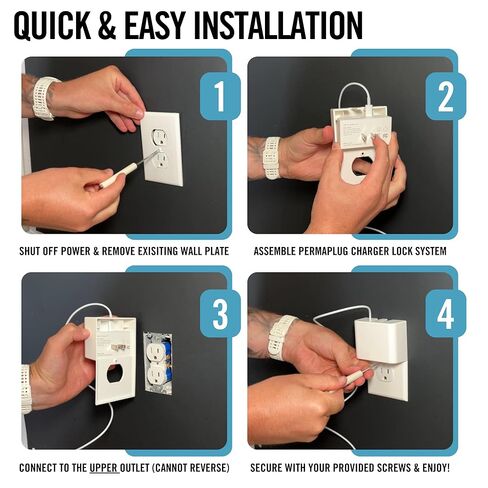 QUICK & EASY INSTALLATION

1

SHUT OFF POWER & REMOVE EXISITING WALL PLATE

2

ASSEMBLE PERMAPLUG CHARGER LOCK SYSTEM

3

CONNECT TO THE UPPER OUTLET (CANNOT REVERSE)

4

SECURE WITH YOUR PROVIDED SCREWS & ENJOY!