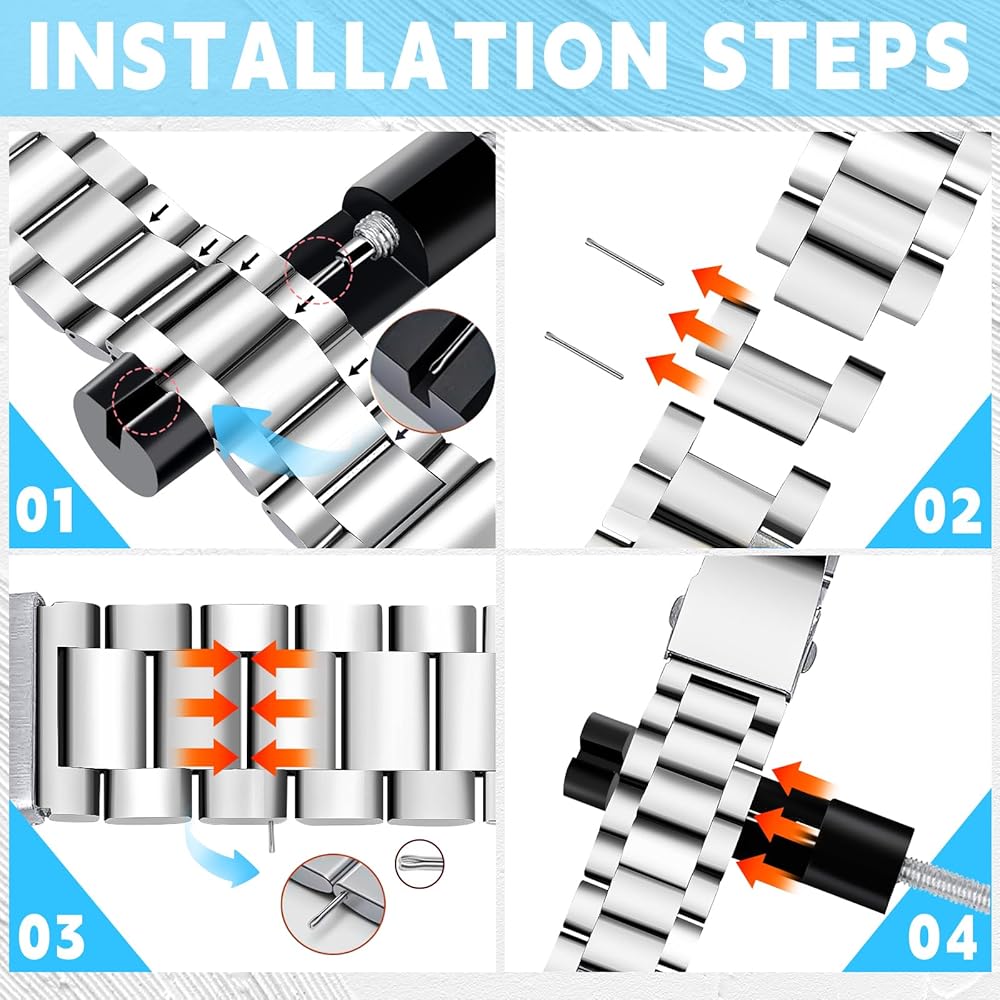 INSTALLATION STEPS

01

02

03

04