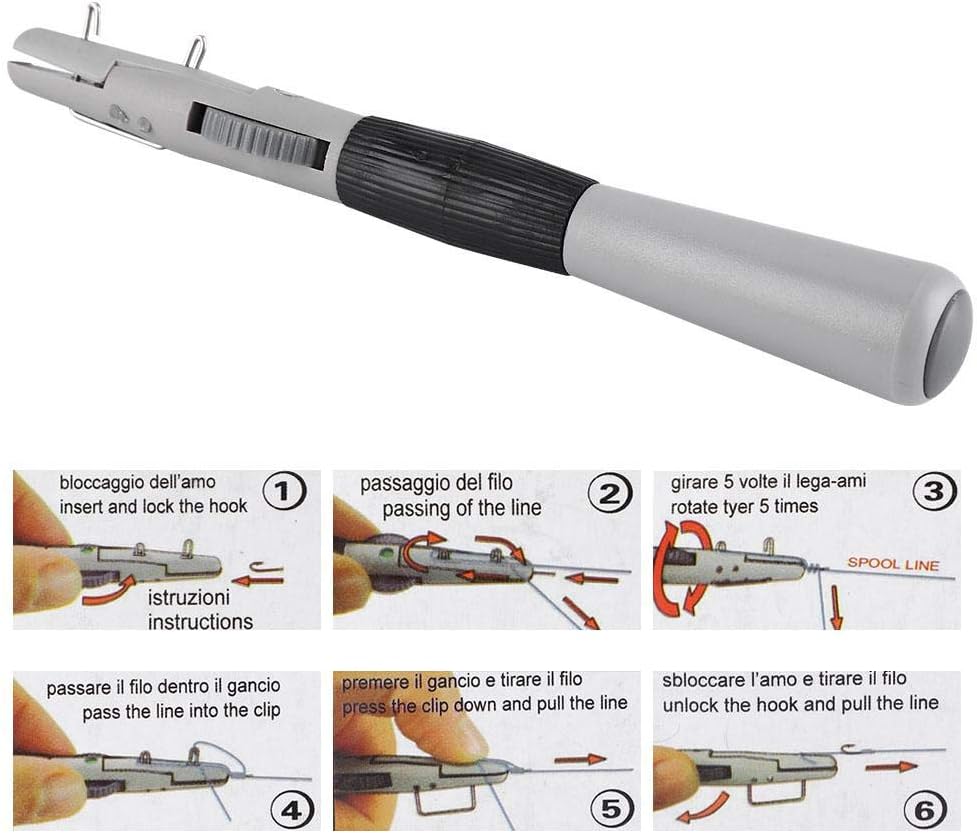 bloccaggio dell'amo
insert and lock the hook
1
istruzioni
instructions

passaggio del filo
passing of the line
2

girare 5 volte il lega-ami
rotate tyer 5 times
3
SPOOL LINE

passare il filo dentro il gancio
pass the line into the clip
4

premere il gancio e tirare il filo
press the clip down and pull the line
5

sbloccare l'amo e tirare il filo
unlock the hook and pull the line
6