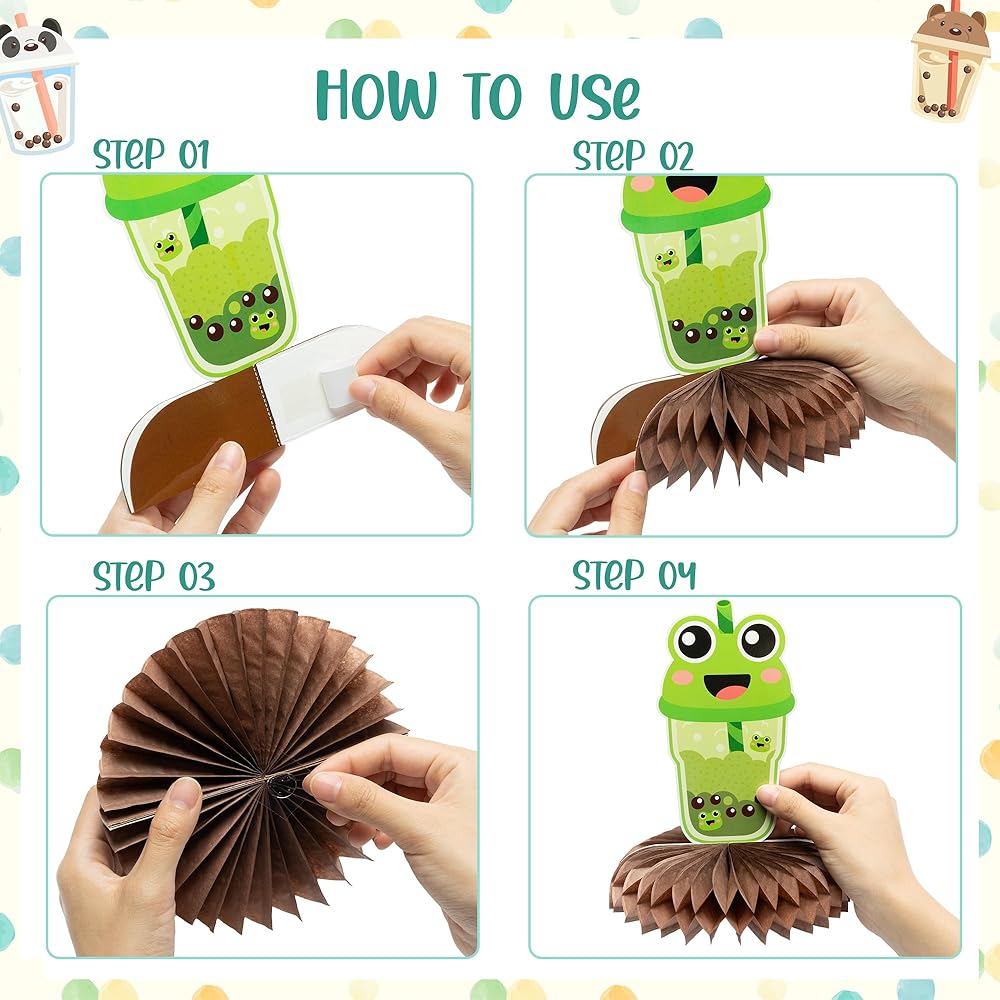 HOW TO USE

STEP 01

STEP 02

STEP 03

STEP 04