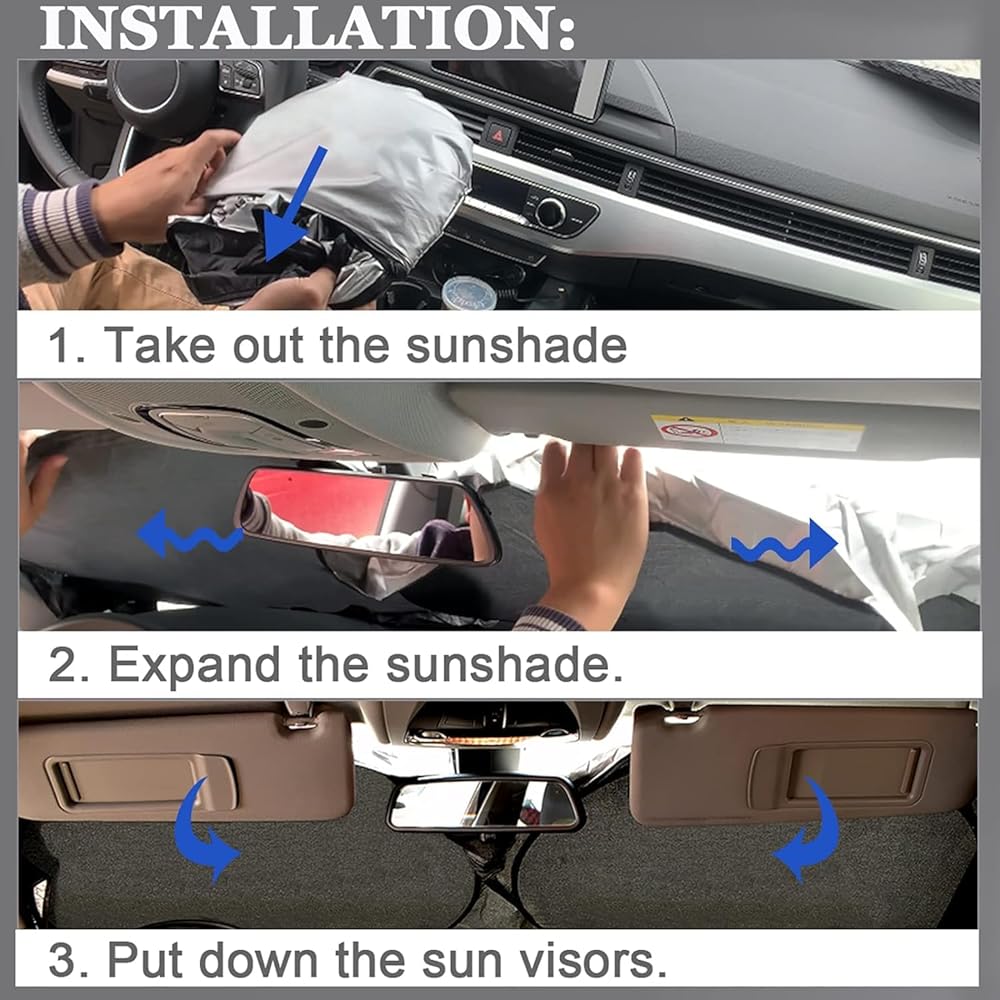 INSTALLATION:

1. Take out the sunshade

2. Expand the sunshade.

3. Put down the sun visors.