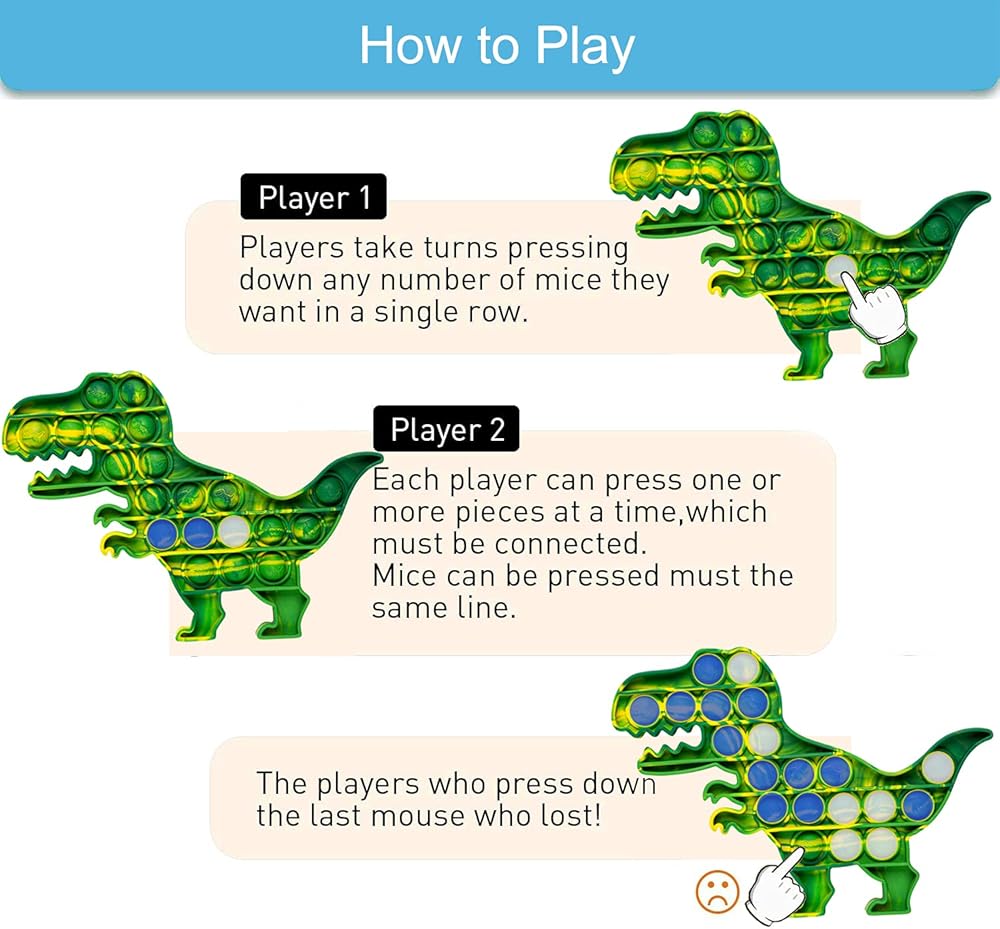 How to Play

Player 1

Players take turns pressing down any number of mice they want in a single row.

Player 2

Each player can press one or more pieces at a time,which must be connected.
Mice can be pressed must the same line.

The players who press down the last mouse who lost!