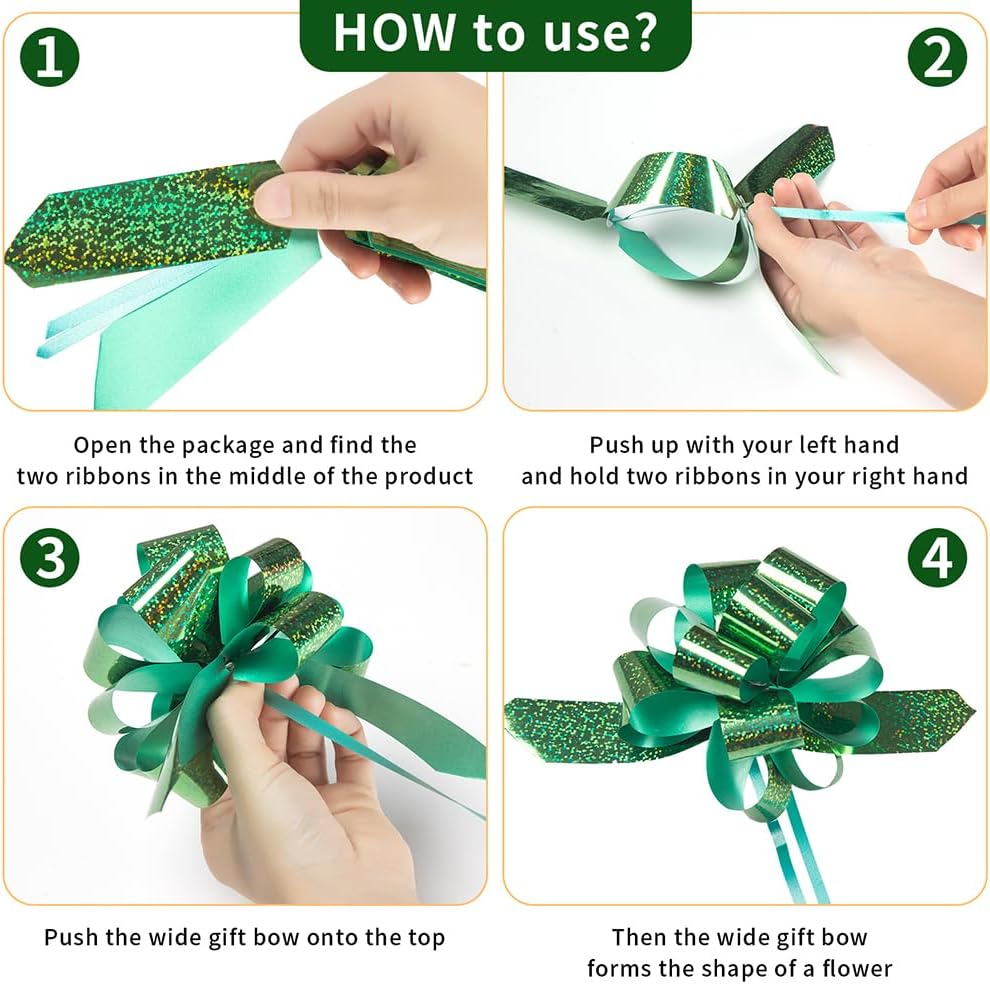 HOW to use?

1

2

Open the package and find the two ribbons in the middle of the product

Push up with your left hand and hold two ribbons in your right hand

3

4

Push the wide gift bow onto the top

Then the wide gift bow forms the shape of a flower