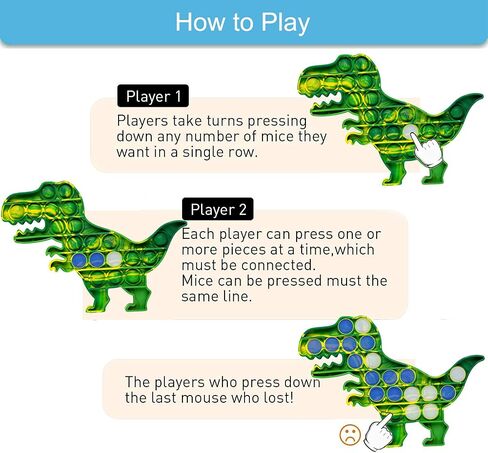 How to Play

Player 1

Players take turns pressing down any number of mice they want in a single row.

Player 2

Each player can press one or more pieces at a time,which must be connected.
Mice can be pressed must the same line.

The players who press down the last mouse who lost!