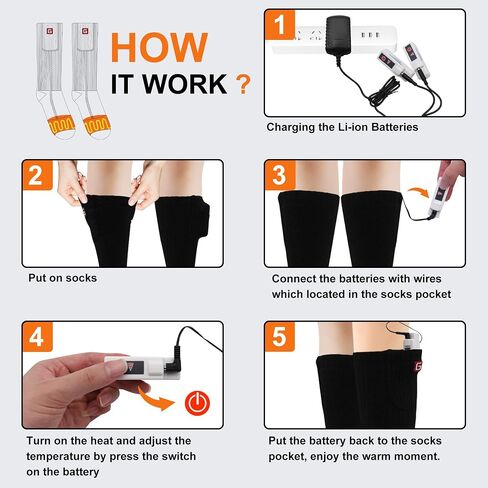 HOW
IT WORK ?

1

Charging the Li-ion Batteries

2

Put on socks

3

Connect the batteries with wires which located in the socks pocket

4

Turn on the heat and adjust the temperature by press the switch on the battery

5

Put the battery back to the socks pocket, enjoy the warm moment.