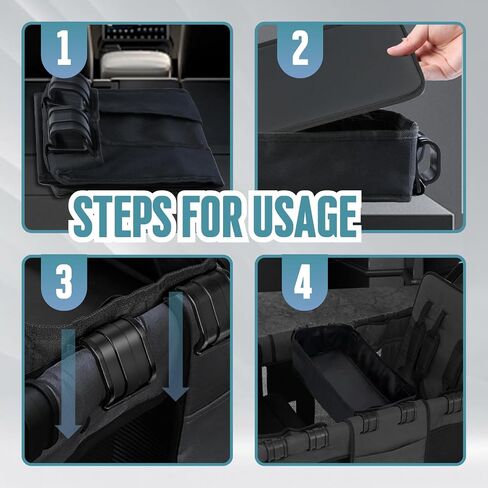 1

2

STEPS FOR USAGE

3

4