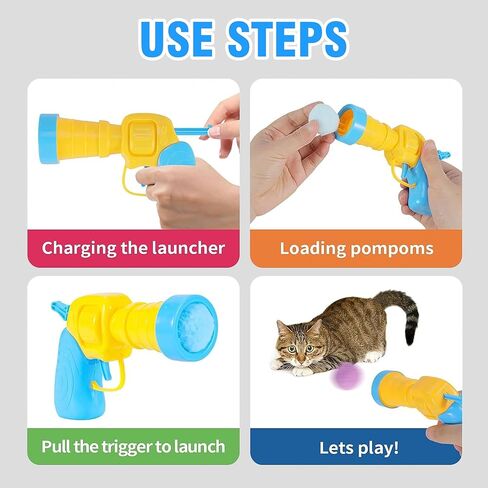 USE STEPS

Charging the launcher

Loading pompoms

Pull the trigger to launch

Lets play!