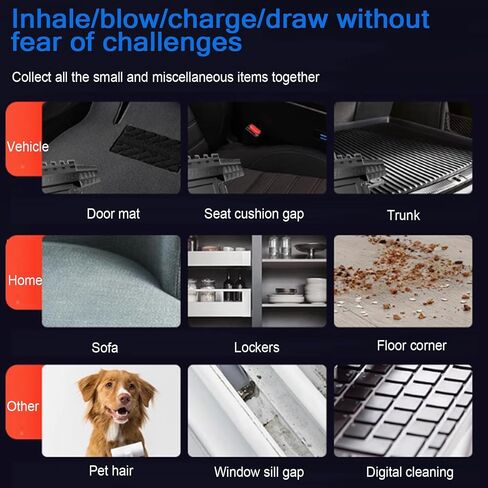 Inhale/blow/charge/draw without fear of challenges

Collect all the small and miscellaneous items together

Vehicle

Door mat

Seat cushion gap

Trunk

Home

Sofa

Lockers

Floor corner

Other

Pet hair

Window sill gap

Digital cleaning