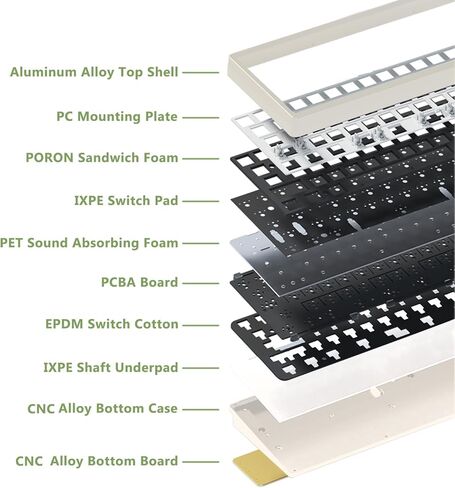 Aluminum Alloy Top Shell

PC Mounting Plate

PORON Sandwich Foam

IXPE Switch Pad

PET Sound Absorbing Foam

PCBA Board

EPDM Switch Cotton

IXPE Shaft Underpad

CNC Alloy Bottom Case

CNC  Alloy Bottom Board