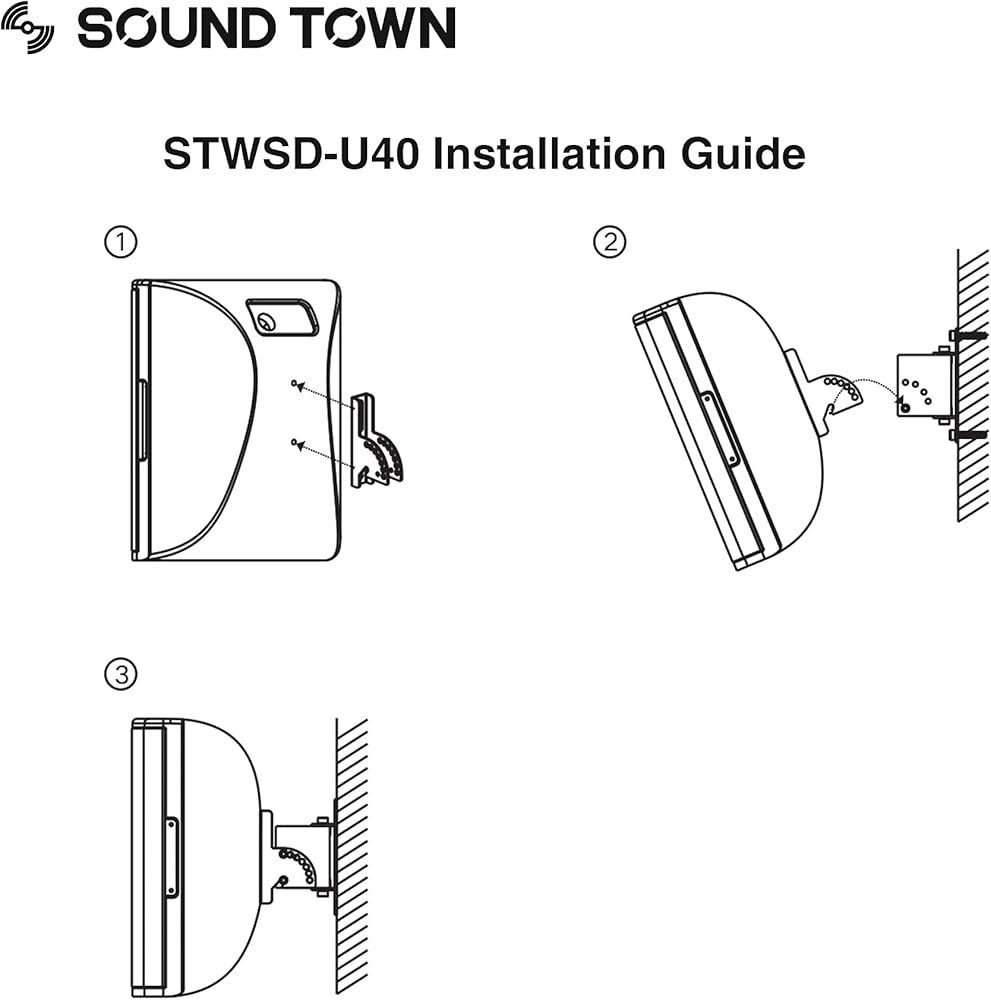 SOUND TOWN

STWSD-U40 Installation Guide

①

②

③