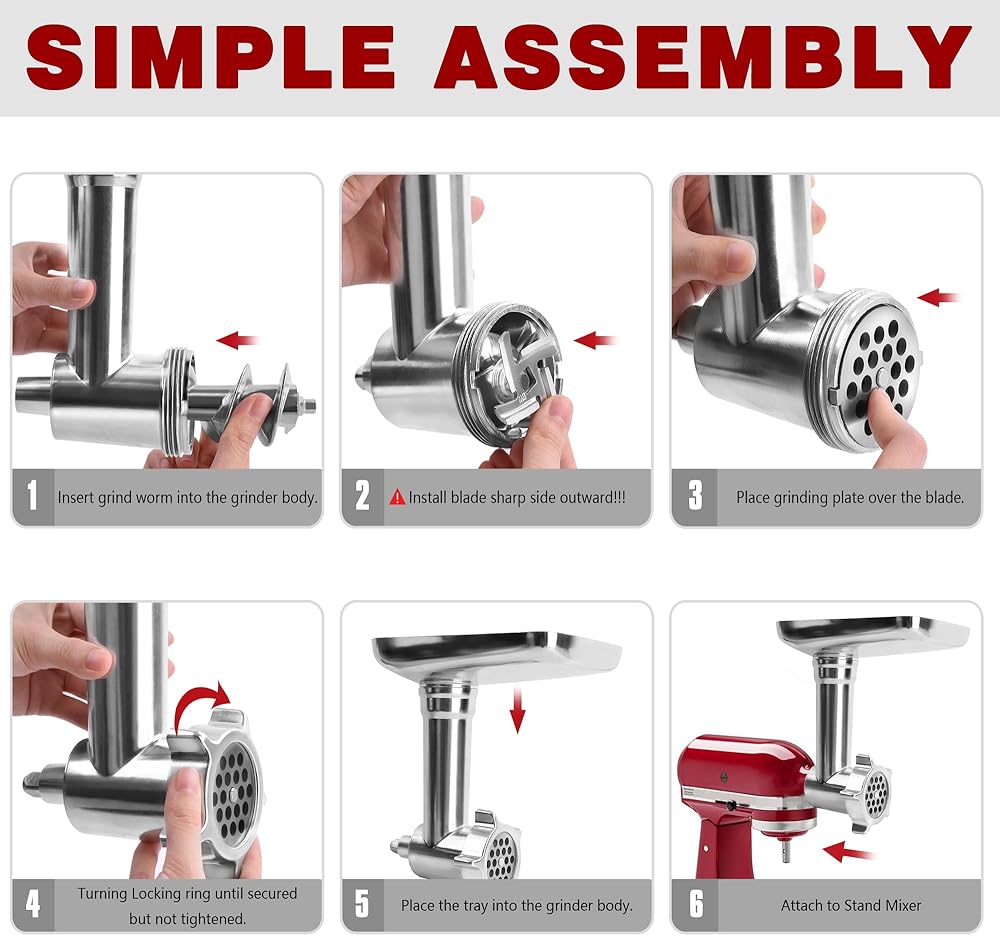 SIMPLE ASSEMBLY

1 Insert grind worm into the grinder body.

2 Install blade sharp side outward!!!

3 Place grinding plate over the blade.

4 Turning Locking ring until secured but not tightened.

5 Place the tray into the grinder body.

6 Attach to Stand Mixer