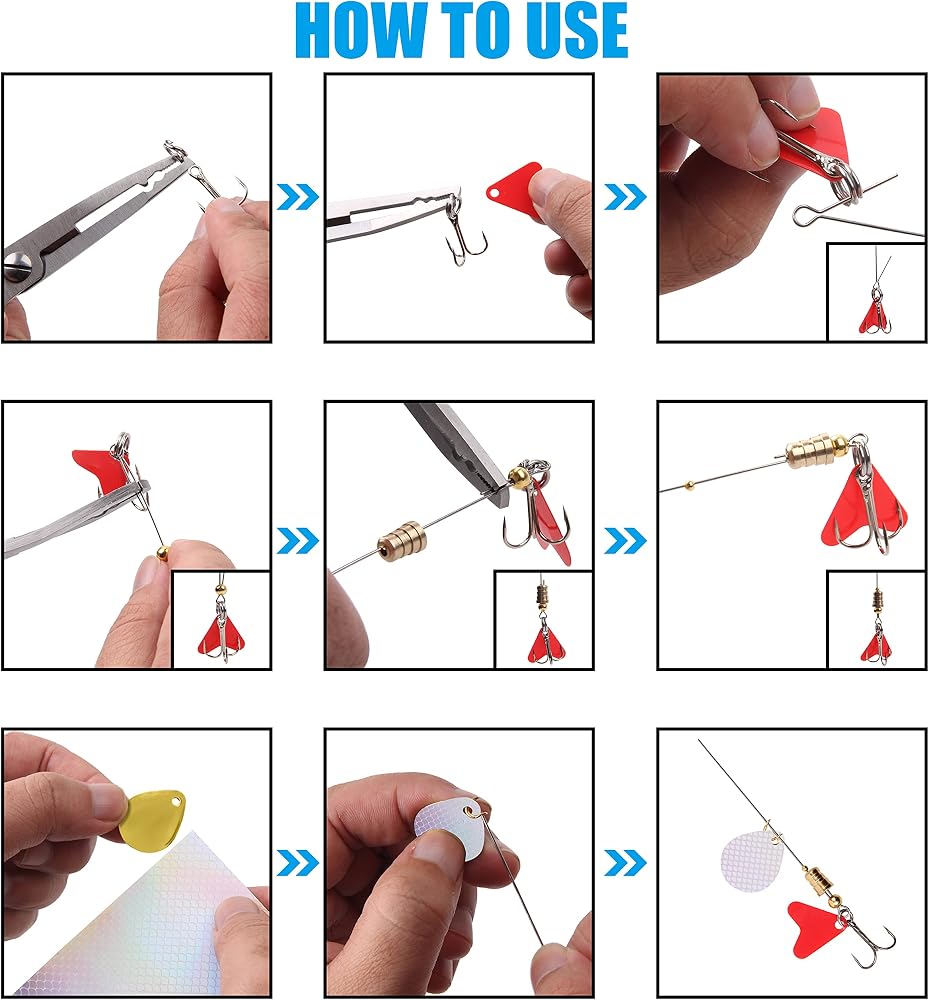 HOW TO USE