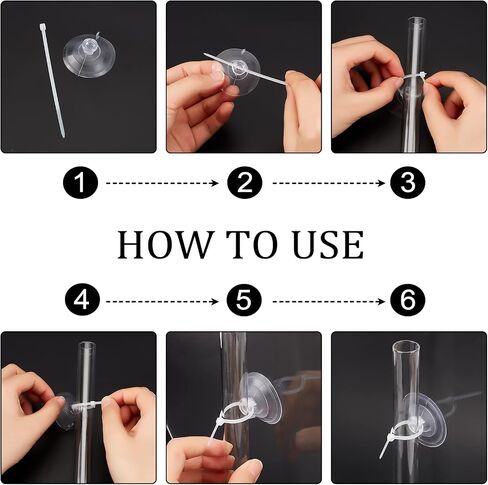 1 2 3

HOW TO USE

4 5 6