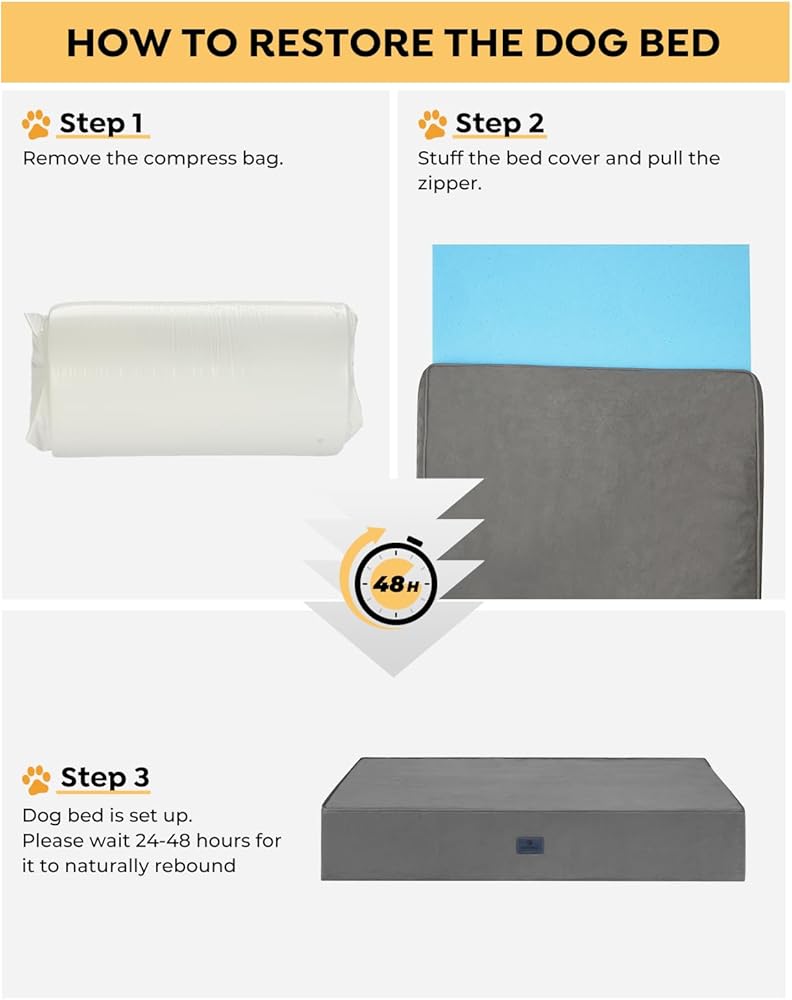 HOW TO RESTORE THE DOG BED

Step 1
Remove the compress bag.

Step 2
Stuff the bed cover and pull the zipper.

48H

Step 3
Dog bed is set up.
Please wait 24-48 hours for it to naturally rebound