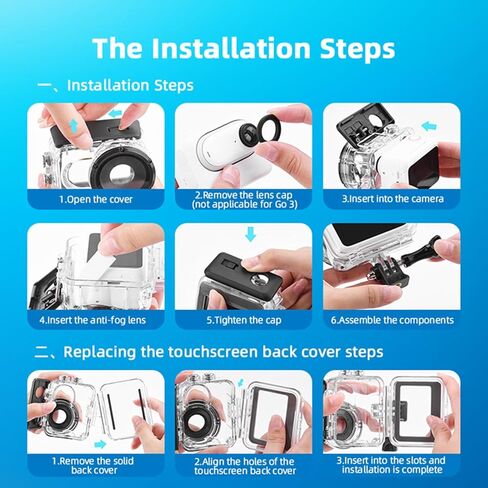 The Installation Steps

一、Installation Steps

1.Open the cover

2.Remove the lens cap (not applicable for Go 3)

3.Insert into the camera

4.Insert the anti-fog lens

5.Tighten the cap

6.Assemble the components

二、Replacing the touchscreen back cover steps

1.Remove the solid back cover

2.Align the holes of the touchscreen back cover

3.Insert into the slots and installation is complete