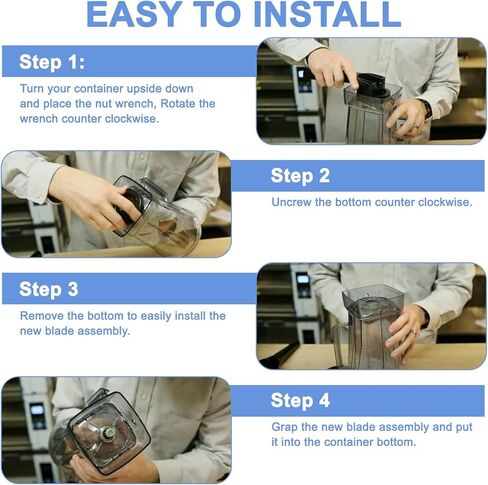 EASY TO INSTALL

Step 1:

Turn your container upside down and place the nut wrench, Rotate the wrench counter clockwise.

Step 2

Uncrew the bottom counter clockwise.

Step 3

Remove the bottom to easily install the new blade assembly.

Step 4

Grap the new blade assembly and put it into the container bottom.