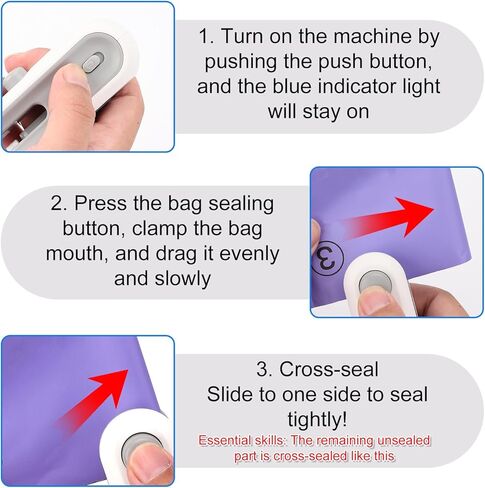 1. Turn on the machine by pushing the push button, and the blue indicator light will stay on

2. Press the bag sealing button, clamp the bag mouth, and drag it evenly and slowly

3

3. Cross-seal
Slide to one side to seal tightly!
Essential skills: The remaining unsealed part is cross-sealed like this