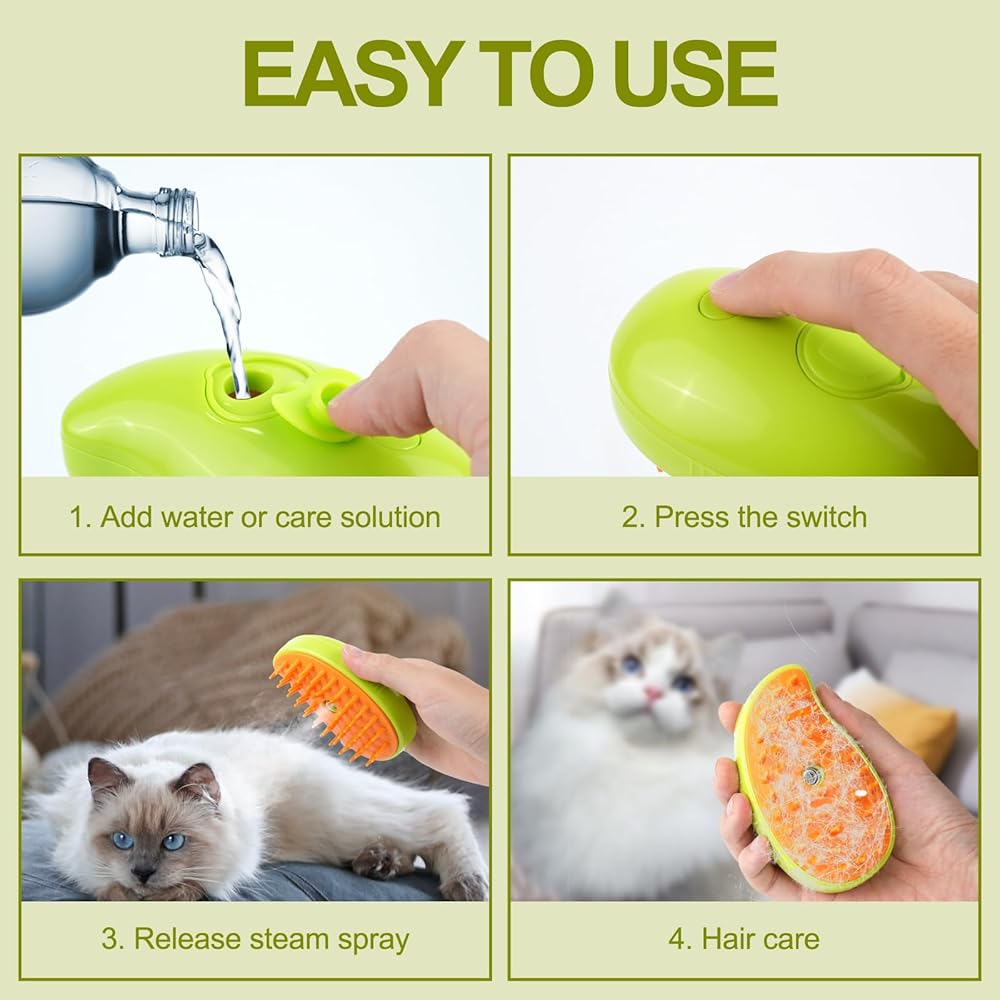 EASY TO USE

1. Add water or care solution

2. Press the switch

3. Release steam spray

4. Hair care