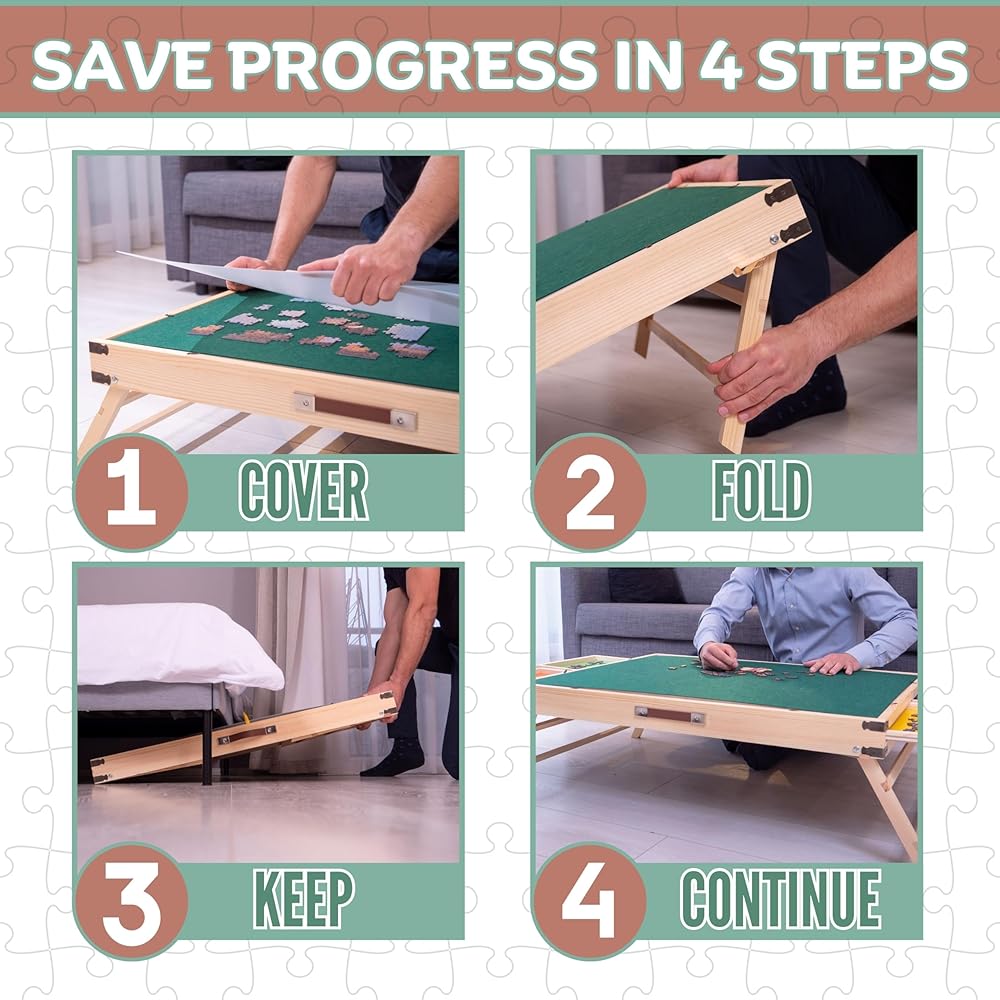 SAVE PROGRESS IN 4 STEPS

1 COVER

2 FOLD

3 KEEP

4 CONTINUE