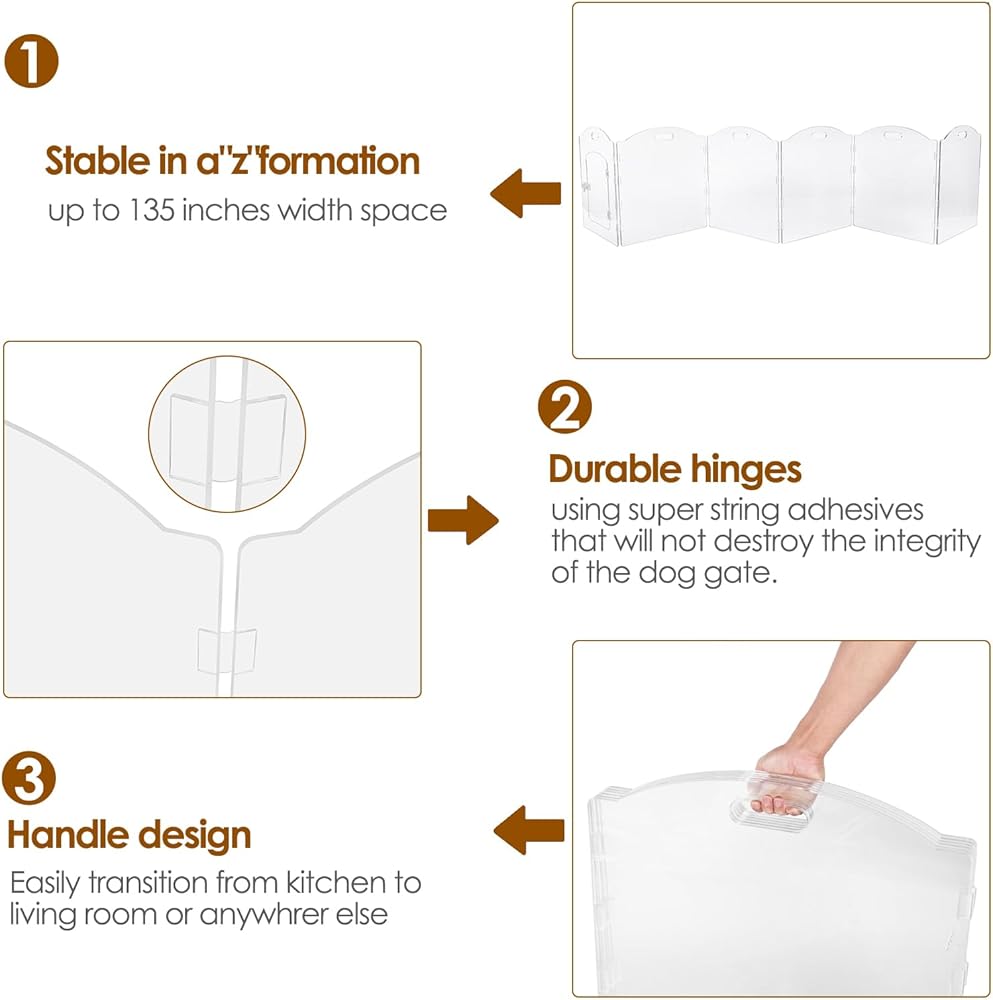 1

Stable in a"z"formation
up to 135 inches width space

2

Durable hinges
using super string adhesives that will not destroy the integrity of the dog gate.

3

Handle design
Easily transition from kitchen to living room or anywhrer else