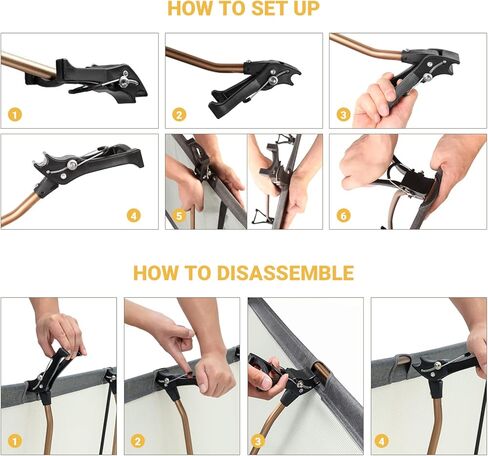 HOW TO SET UP

1

2

3

4

5

6

HOW TO DISASSEMBLE

1

2

3

4