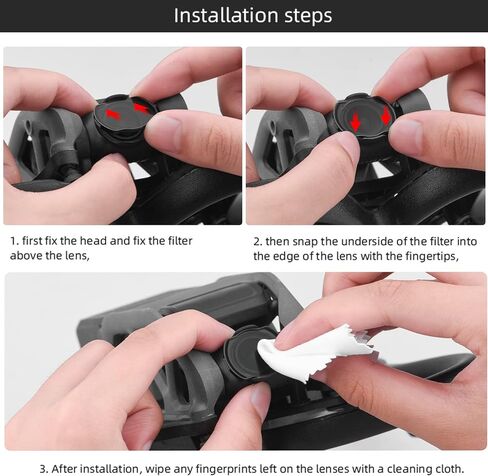 Installation steps

1. first fix the head and fix the filter above the lens,

2. then snap the underside of the filter into the edge of the lens with the fingertips,

3. After installation, wipe any fingerprints left on the lenses with a cleaning cloth.