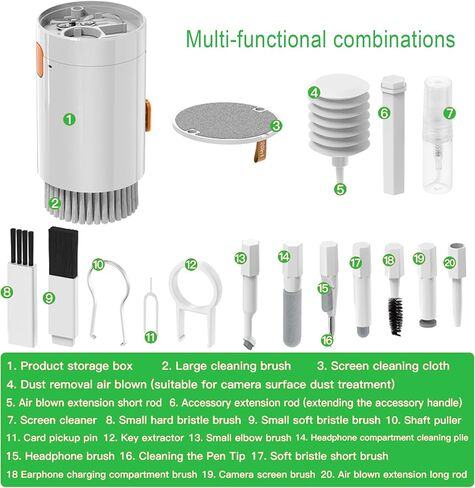 Multi-functional combinations

1 2 3 4 5 6 7

8 9 10 11 12 13 14 15 16 17 18 19 20

1. Product storage box 2. Large cleaning brush 3. Screen cleaning cloth
4. Dust removal air blown (suitable for camera surface dust treatment)
5. Air blown extension short rod 6. Accessory extension rod (extending the accessory handle)
7. Screen cleaner 8. Small hard bristle brush 9. Small soft bristle brush 10. Shaft puller
11. Card pickup pin 12. Key extractor 13. Small elbow brush 14. Headphone compartment cleaning pile
15. Headphone brush 16. Cleaning the Pen Tip 17. Soft bristle short brush
18 Earphone charging compartment brush 19. Camera screen brush 20. Air blown extension long rod