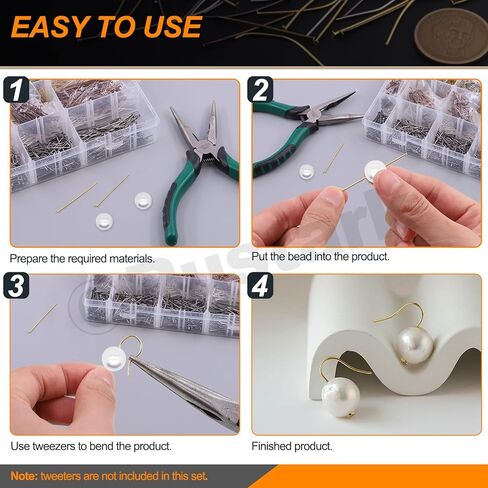 EASY TO USE

1

Prepare the required materials.

2

Put the bead into the product.

3

Use tweezers to bend the product.

4

Finished product.

Note: tweeters are not included in this set.