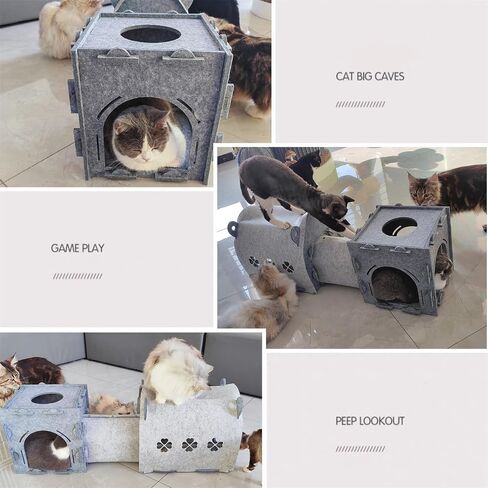 CAT BIG CAVES

GAME PLAY

PEEP LOOKOUT