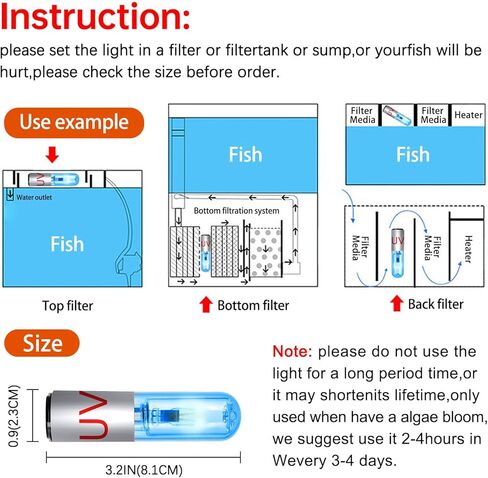 Instruction:
please set the light in a filter or filtertank or sump,or yourfish will be hurt,please check the size before order.

Use example

UV

Water outlet

Fish

Top filter

Fish

Bottom filtration system

UV

Bottom filter

Filter Media

Filter Media

Heater

Fish

Filter Media

UV

Filter Media

Heater

Back filter

Size

0.9(2.3CM)

UV

3.2IN(8.1CM)

Note: please do not use the light for a long period time,or it may shortenits lifetime,only used when have a algae bloom, we suggest use it 2-4hours in Wevery 3-4 days.