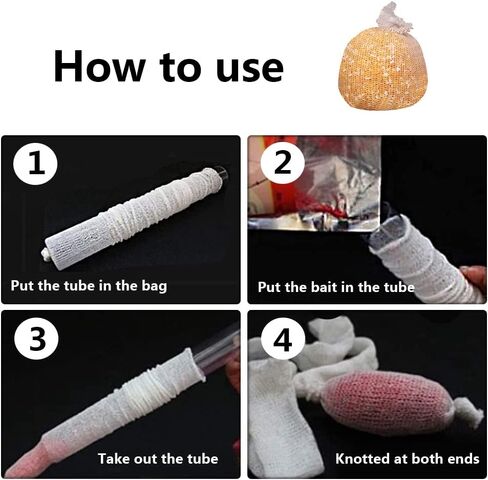 How to use

1
Put the tube in the bag

2
Put the bait in the tube

3
Take out the tube

4
Knotted at both ends