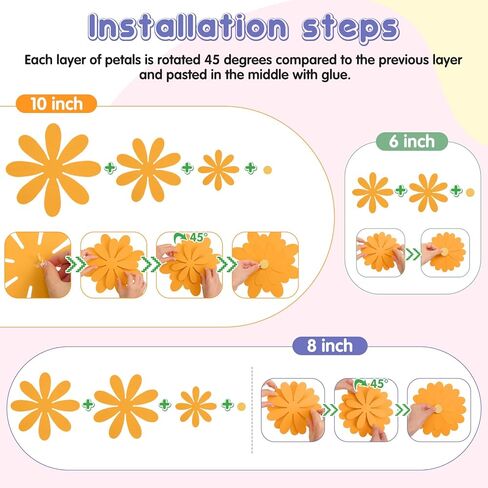 Installation steps

Each layer of petals is rotated 45 degrees compared to the previous layer and pasted in the middle with glue.

10 inch

+ + +

45°

6 inch

+ +

8 inch

+ + +

45°