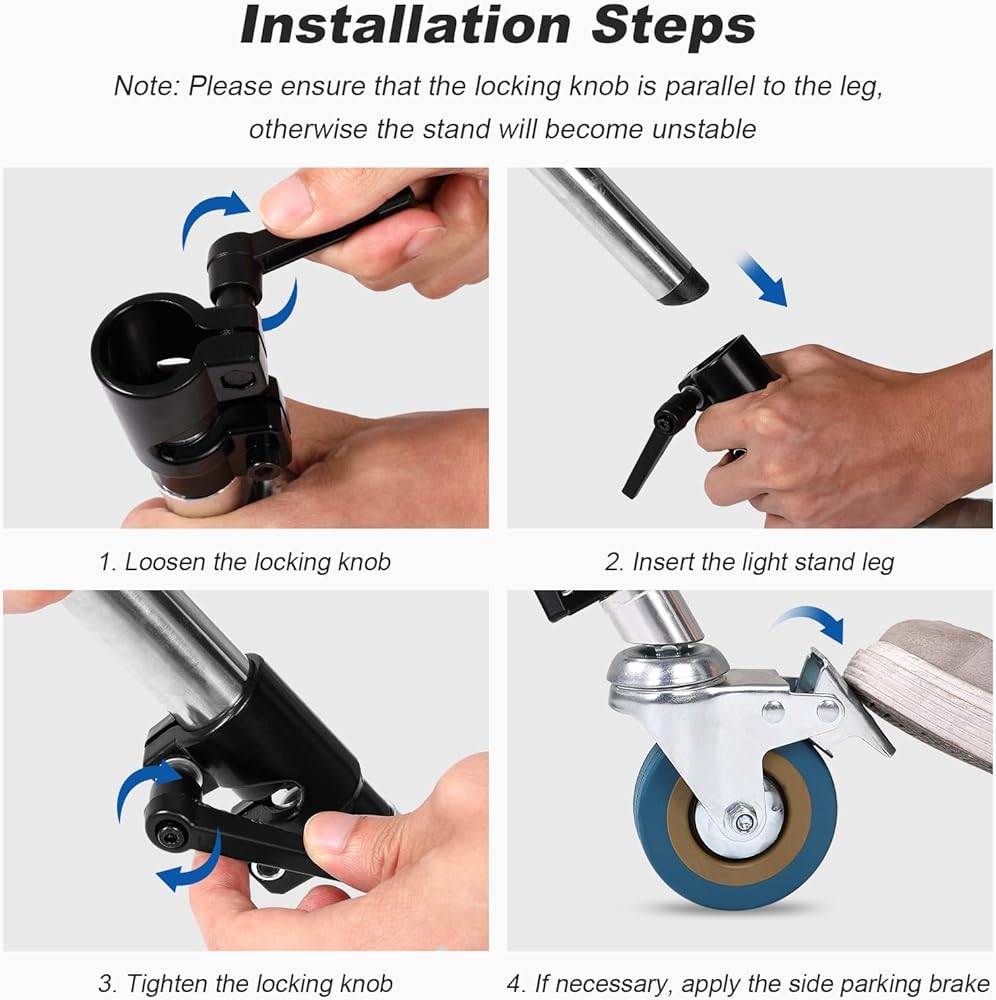 Installation Steps

Note: Please ensure that the locking knob is parallel to the leg, otherwise the stand will become unstable

1. Loosen the locking knob

2. Insert the light stand leg

3. Tighten the locking knob

4. If necessary, apply the side parking brake