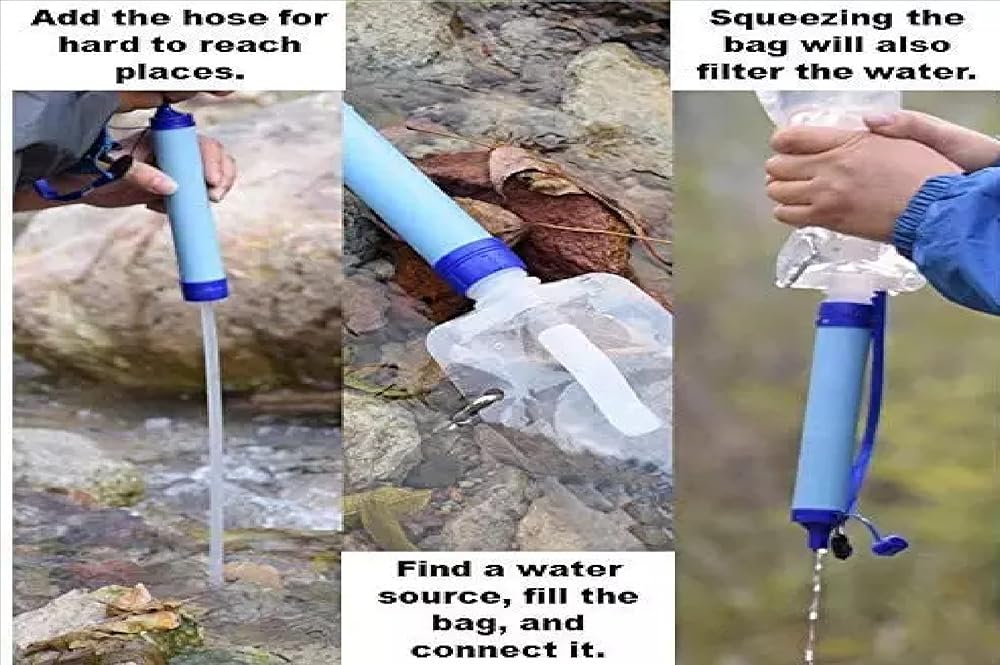 Add the hose for hard to reach places.

Find a water source, fill the bag, and connect it.

Squeezing the bag will also filter the water.