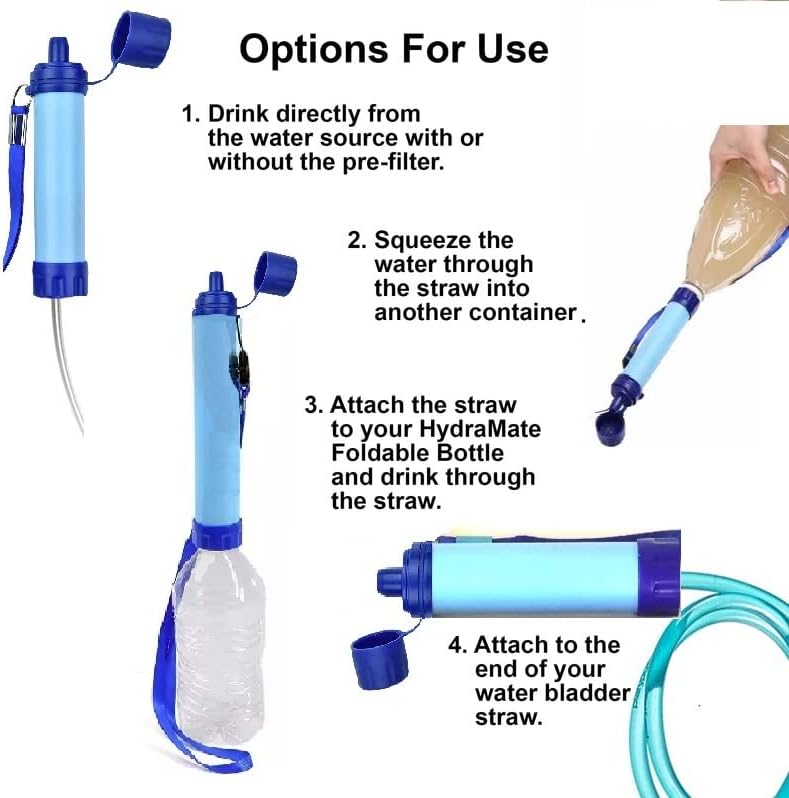 Options For Use

1. Drink directly from the water source with or without the pre-filter.

2. Squeeze the water through the straw into another container.

3. Attach the straw to your HydraMate Foldable Bottle and drink through the straw.

4. Attach to the end of your water bladder straw.