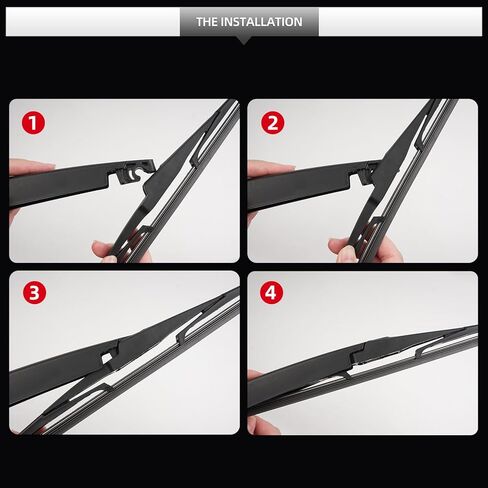 THE INSTALLATION

1

2

3

4