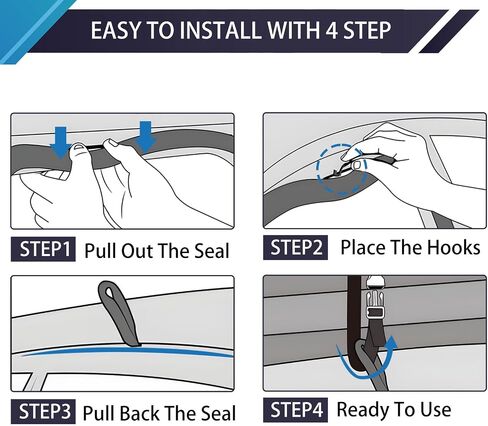 EASY TO INSTALL WITH 4 STEP

STEP1 Pull Out The Seal

STEP2 Place The Hooks

STEP3 Pull Back The Seal

STEP4 Ready To Use