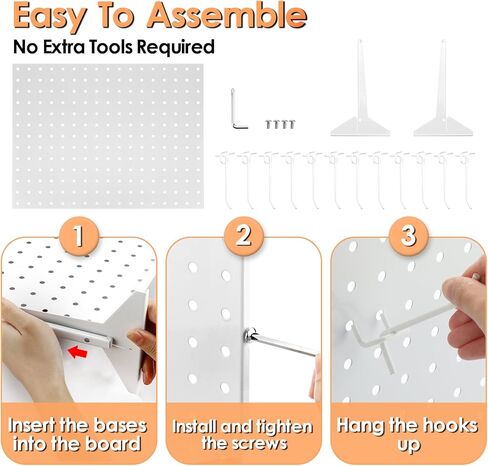 Easy To Assemble

No Extra Tools Required

1

Insert the bases into the board

2

Install and tighten the screws

3

Hang the hooks up