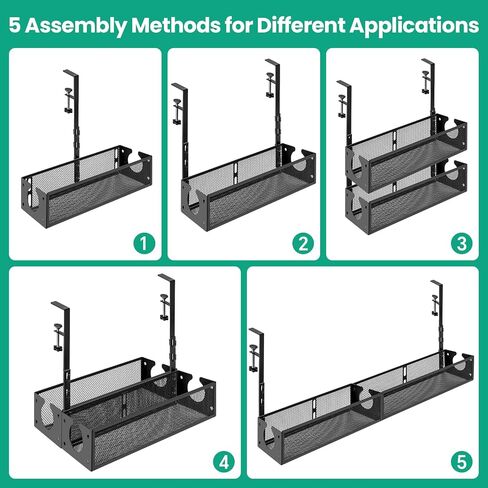 5 Assembly Methods for Different Applications

1

2

3

4

5