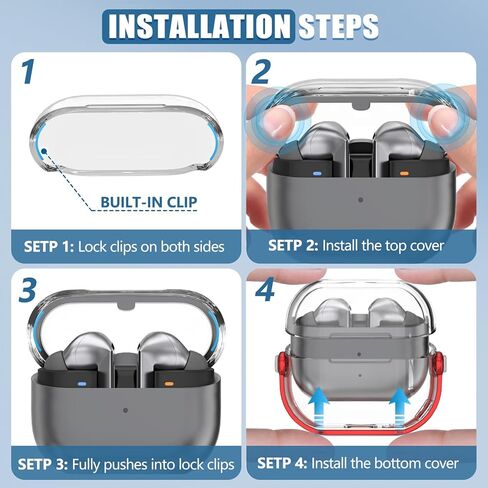 INSTALLATION STEPS

1

BUILT-IN CLIP

SETP 1: Lock clips on both sides

2

SETP 2: Install the top cover

3

SETP 3: Fully pushes into lock clips

4

SETP 4: Install the bottom cover