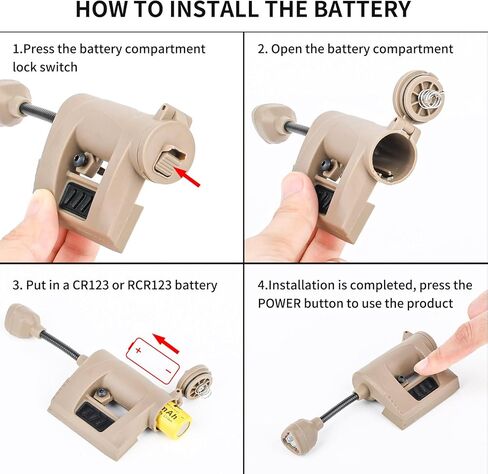 HOW TO INSTALL THE BATTERY

1.Press the battery compartment lock switch

2. Open the battery compartment

3. Put in a CR123 or RCR123 battery

+
−

mAh

4.Installation is completed, press the POWER button to use the product