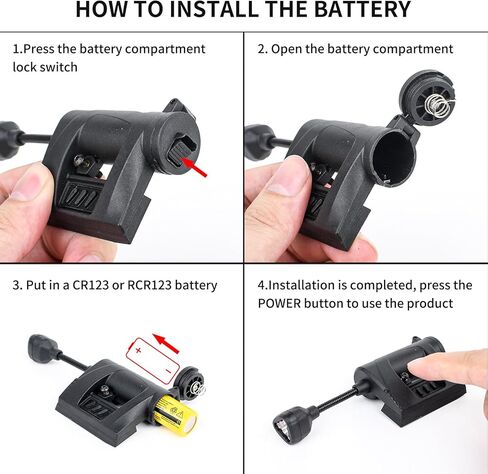 HOW TO INSTALL THE BATTERY

1.Press the battery compartment lock switch

2. Open the battery compartment

3. Put in a CR123 or RCR123 battery

+

−

4.Installation is completed, press the POWER button to use the product