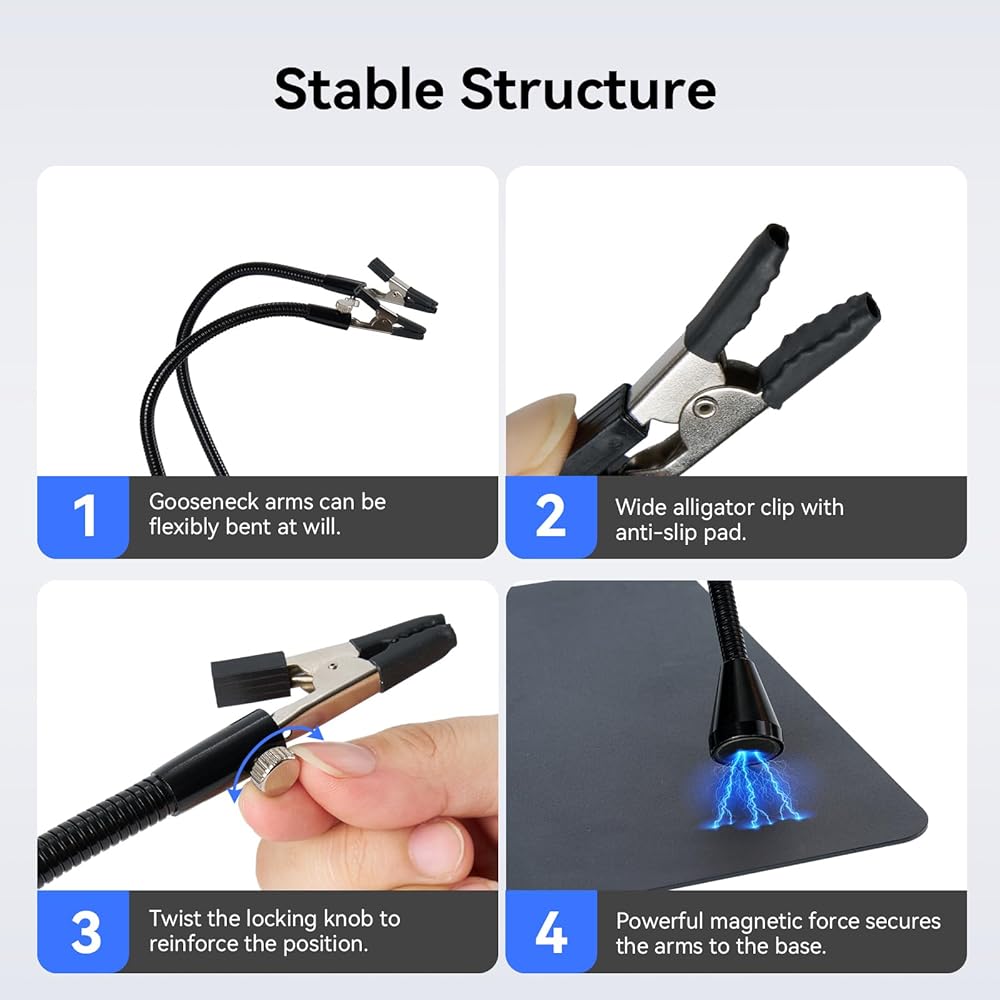 Stable Structure

1
Gooseneck arms can be flexibly bent at will.

2
Wide alligator clip with anti-slip pad.

3
Twist the locking knob to reinforce the position.

4
Powerful magnetic force secures the arms to the base.